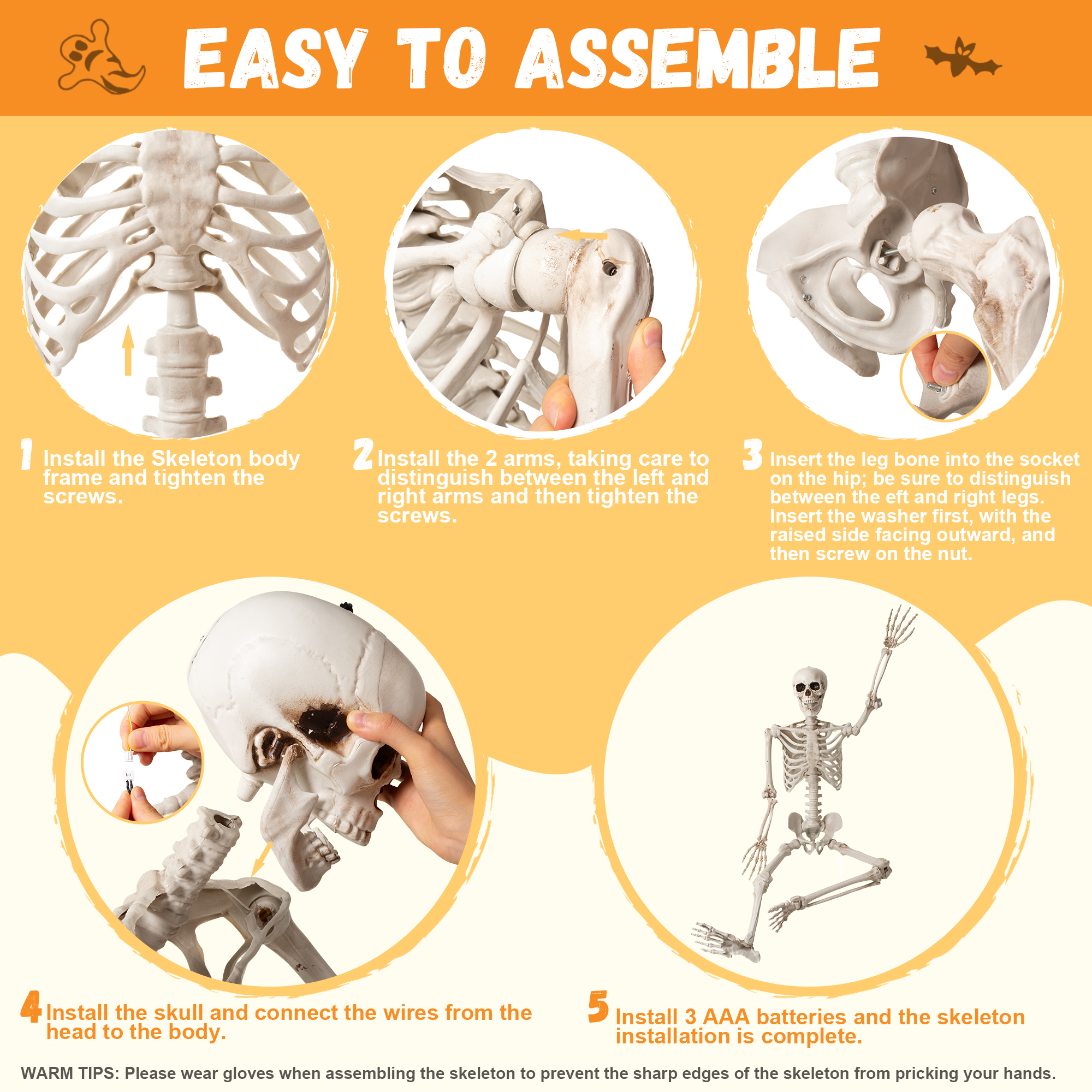 EASY TO ASSEMBLE

1 Install the Skeleton body frame and tighten the screws.

2 Install the 2 arms, taking care to distinguish between the left and right arms and then tighten the screws.

3 Insert the leg bone into the socket on the hip; be sure to distinguish between the eft and right legs. Insert the washer first, with the raised side facing outward, and then screw on the nut.

4 Install the skull and connect the wires from the head to the body.

5 Install 3 AAA batteries and the skeleton installation is complete.

WARM TIPS: Please wear gloves when assembling the skeleton to prevent the sharp edges of the skeleton from pricking your hands.